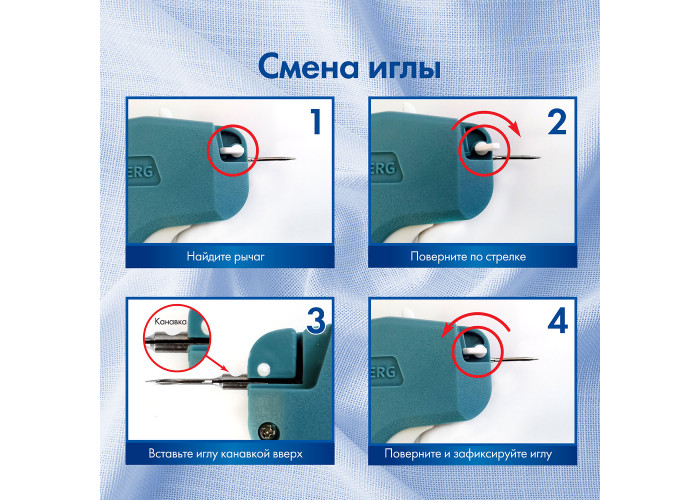 Смена иглы

1
ERG
Найдите рычаг

2
ERG
Поверните по стрелке

3
Канавка
Вставьте иглу канавкой вверх

4
ERG
Поверните и зафиксируйте иглу