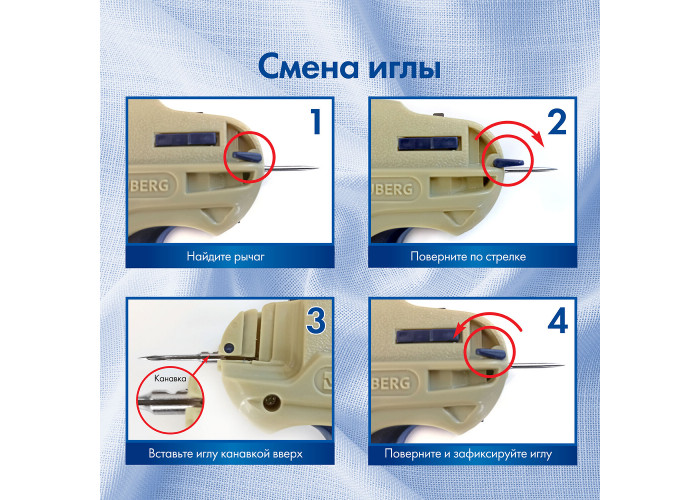 Смена иглы

1
BERG
Найдите рычаг

2
BERG
Поверните по стрелке

3
Канавка
Вставьте иглу канавкой вверх

4
BERG
Поверните и зафиксируйте иглу